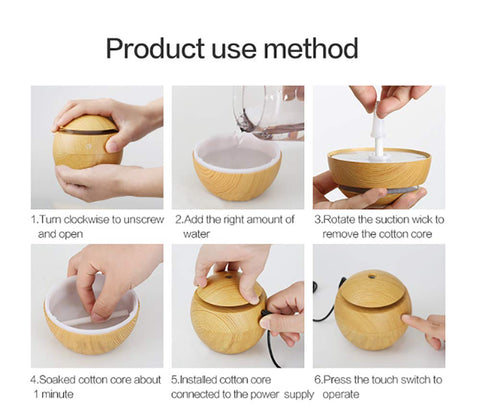 Product use method

1.Turn clockwise to unscrew and open

2.Add the right amount of water

3.Rotate the suction wick to remove the cotton core

4.Soaked cotton core about 1 minute

5.Installed cotton core connected to the power supply

6.Press the touch switch to operate