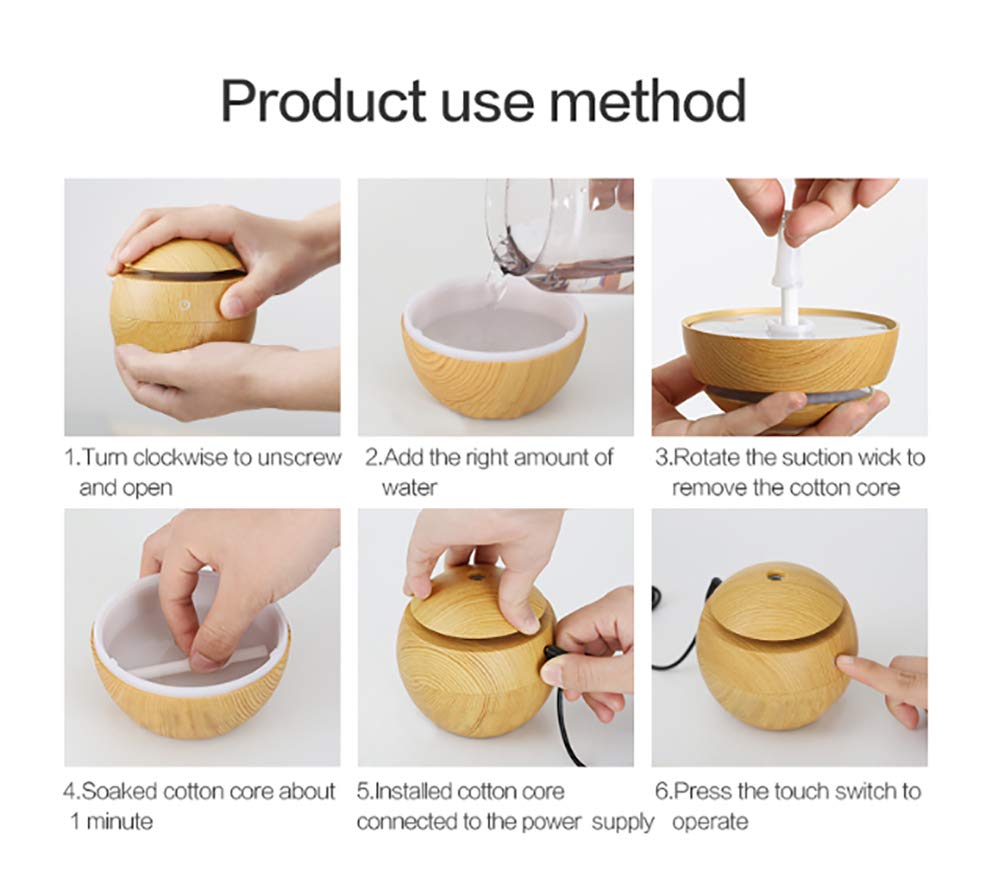 Product use method

1.Turn clockwise to unscrew and open

2.Add the right amount of water

3.Rotate the suction wick to remove the cotton core

4.Soaked cotton core about 1 minute

5.Installed cotton core connected to the power supply

6.Press the touch switch to operate